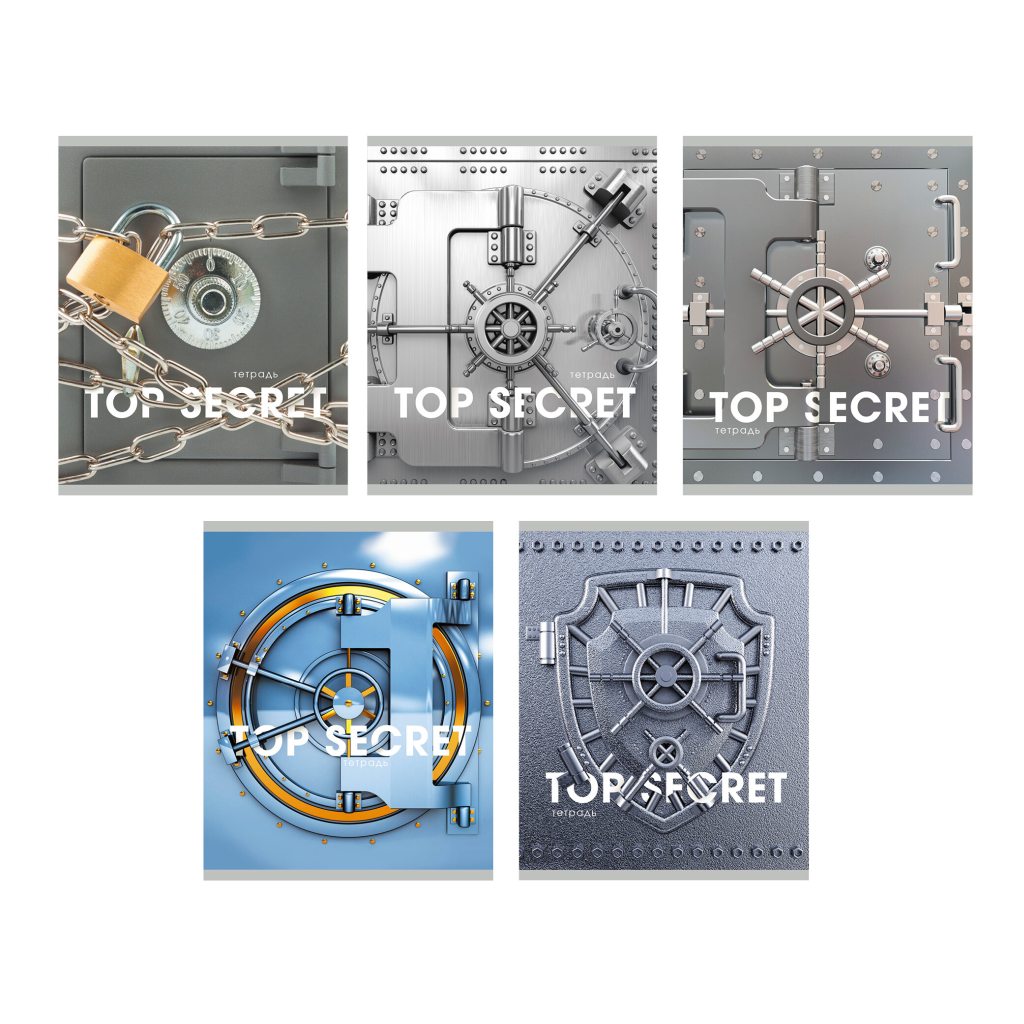 тетрадь
TOP SECRET

тетрадь
TOP SECRET

TOP SECRET
тетрадь

TOP SECRET
тетрадь

TOP SECRET
тетрадь